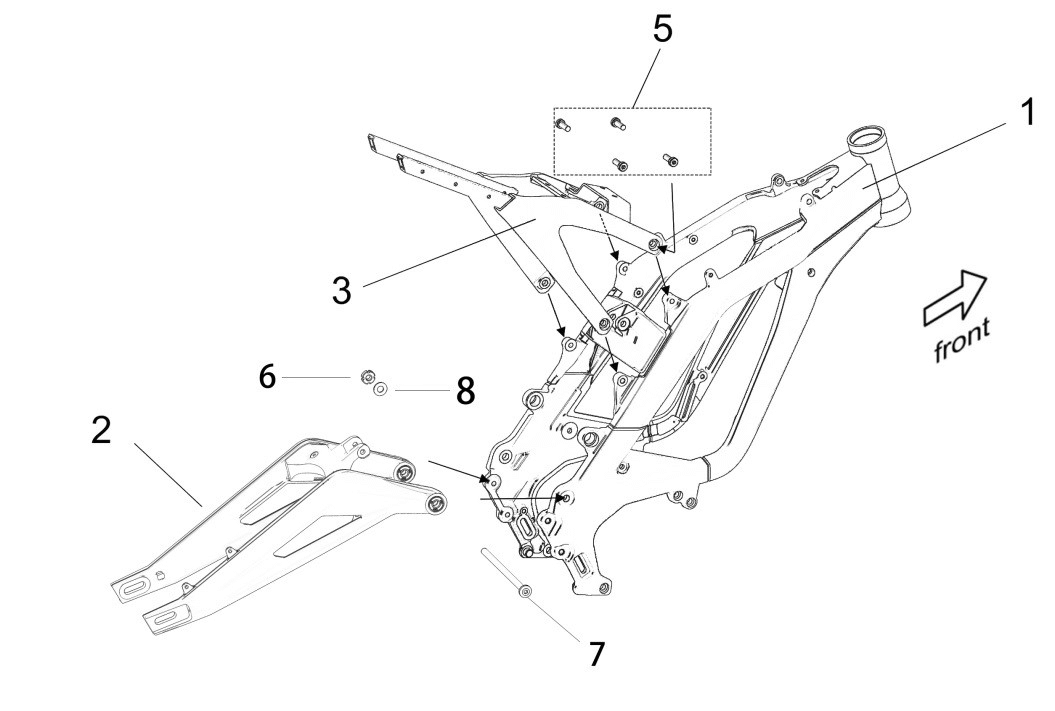 5
1
3
front
6
8
2
7