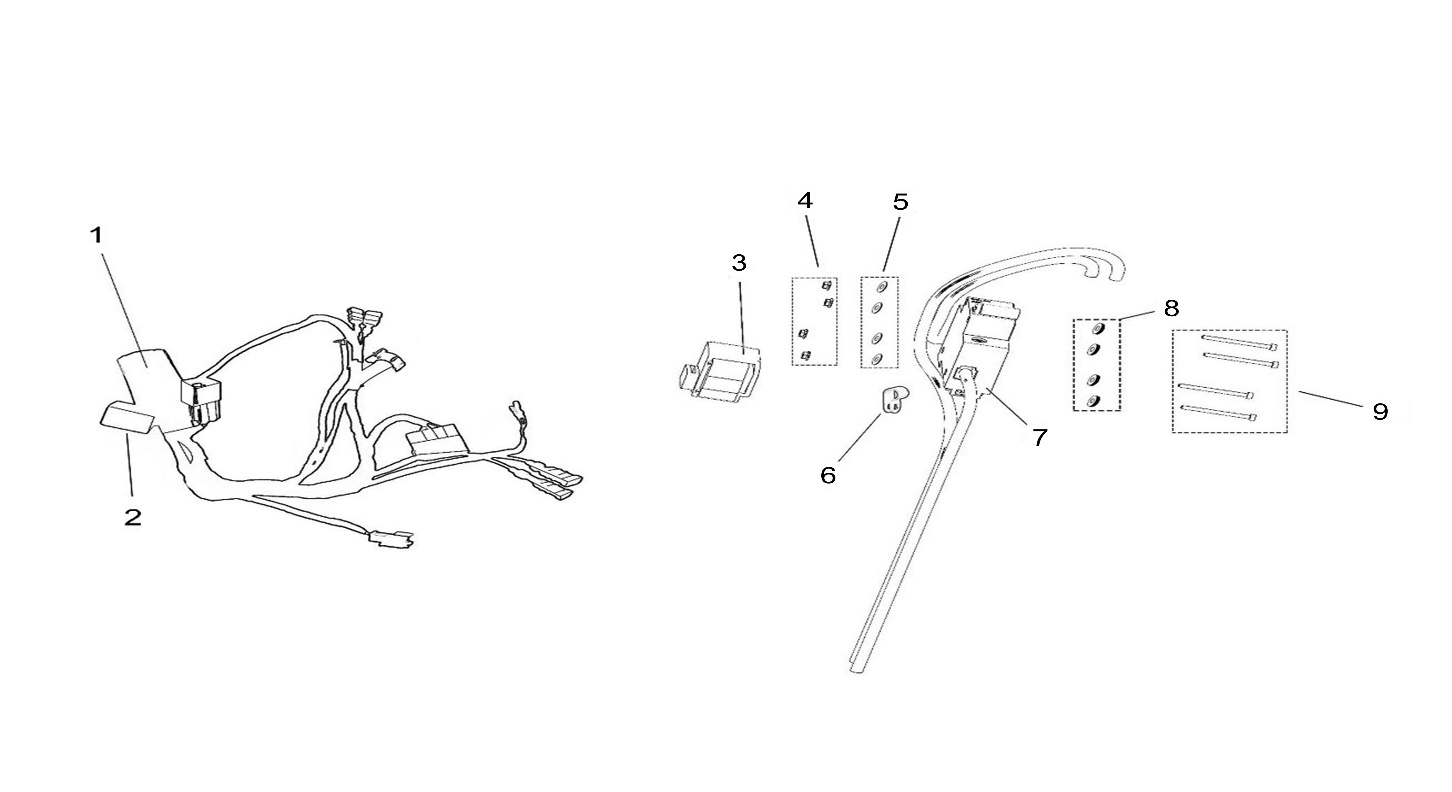 1
2
3
4
5
6
7
8
9